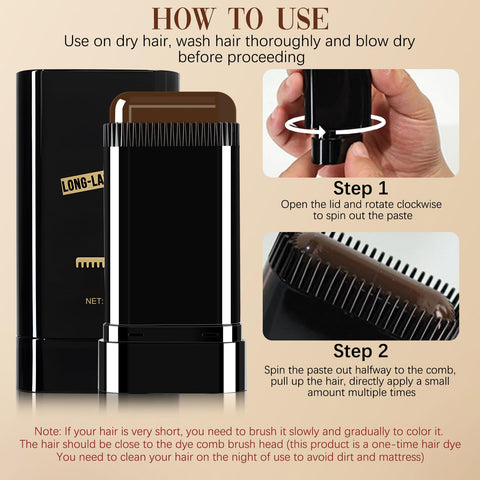 HOW TO USE

Use on dry hair, wash hair thoroughly and blow dry before proceeding

LONG-LA

NET:

Step 1

Open the lid and rotate clockwise to spin out the paste

Step 2

Spin the paste out halfway to the comb, pull up the hair, directly apply a small amount multiple times

Note: If your hair is very short, you need to brush it slowly and gradually to color it. The hair should be close to the dye comb brush head (this product is a one-time hair dye You need to clean your hair on the night of use to avoid dirt and mattress)